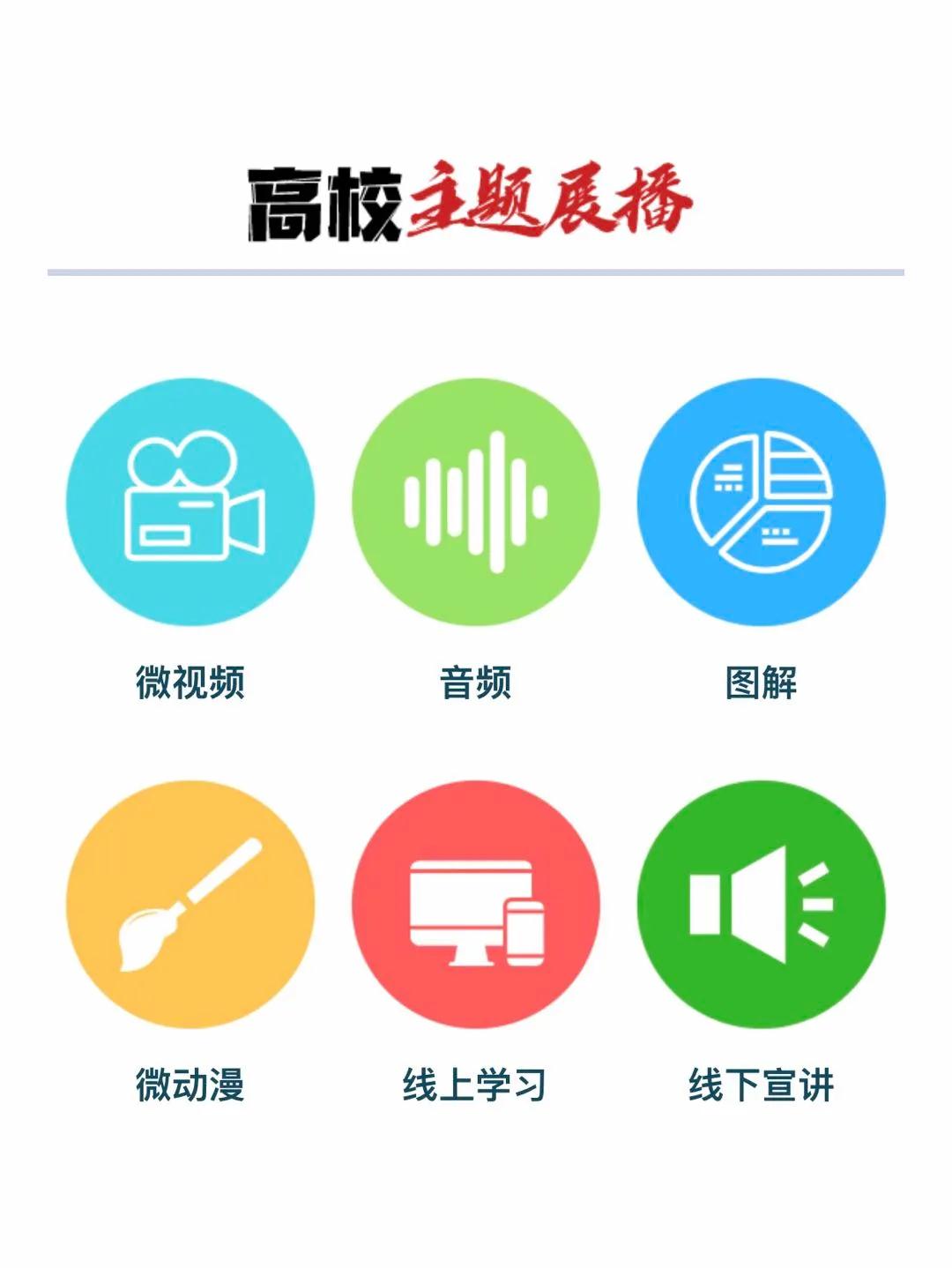 高校主题展播

微视频

音频

图解

微动漫

线上学习

线下宣讲